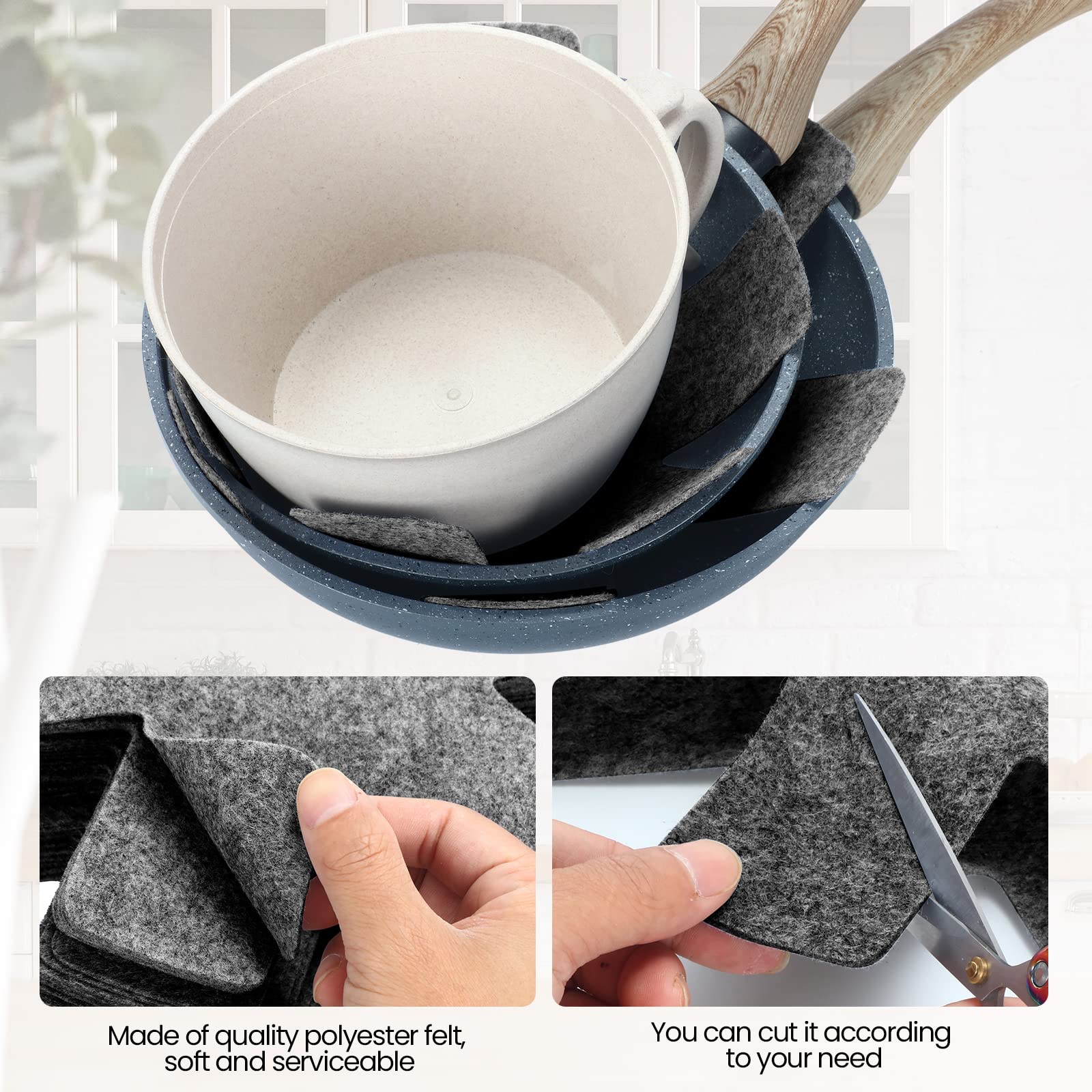 Made of quality polyester felt, soft and serviceable

You can cut it according to your need