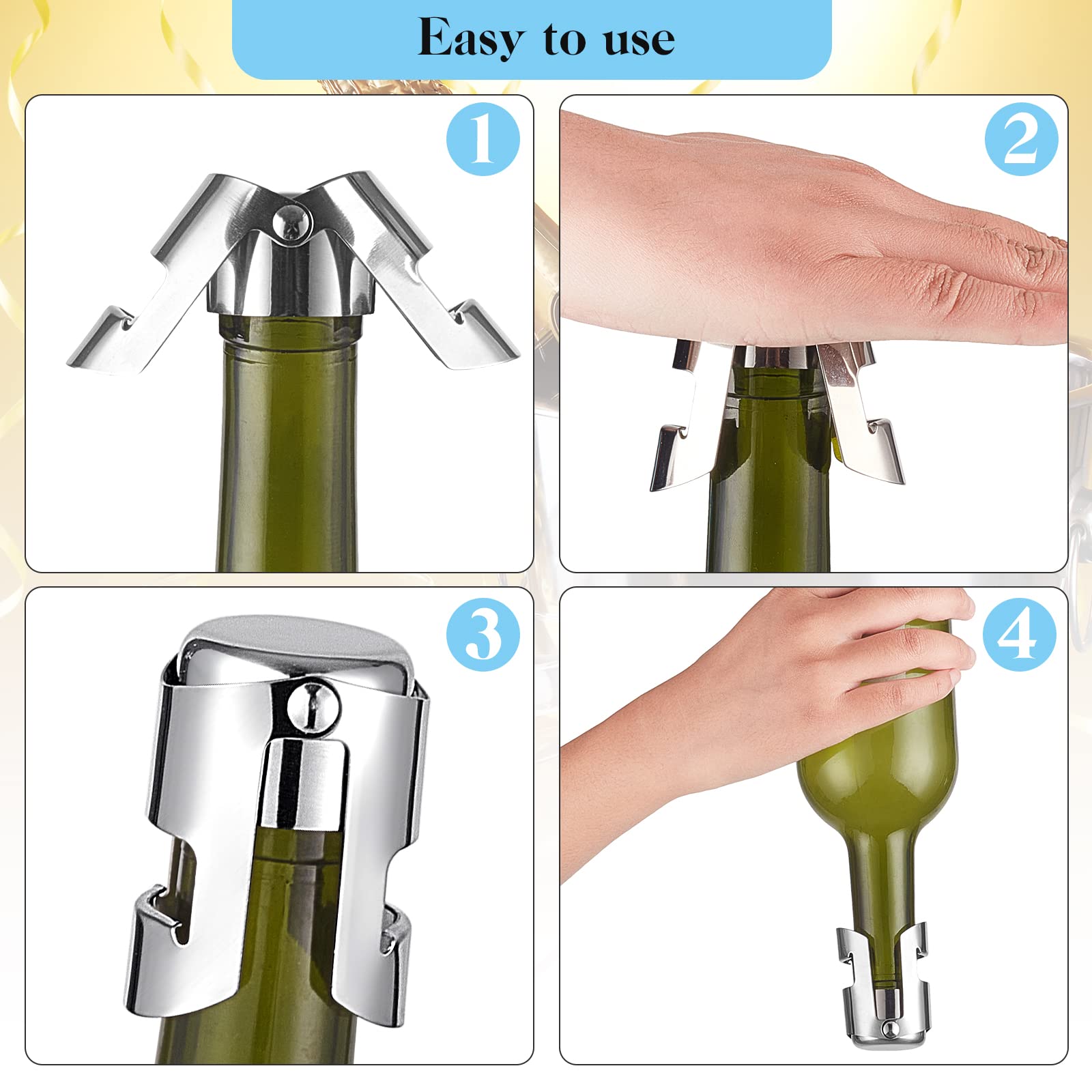 Easy to use

1

2

3

4