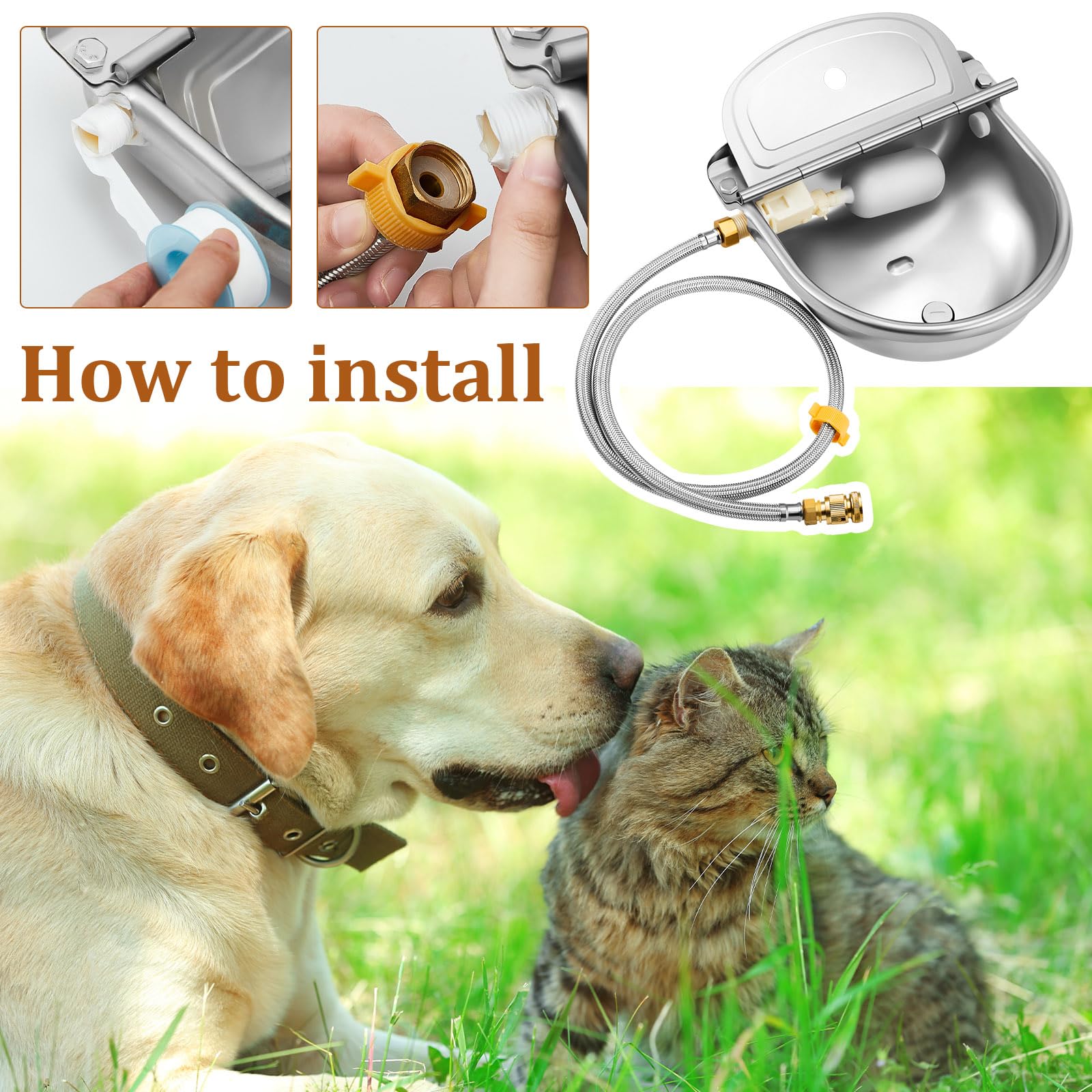 How to install